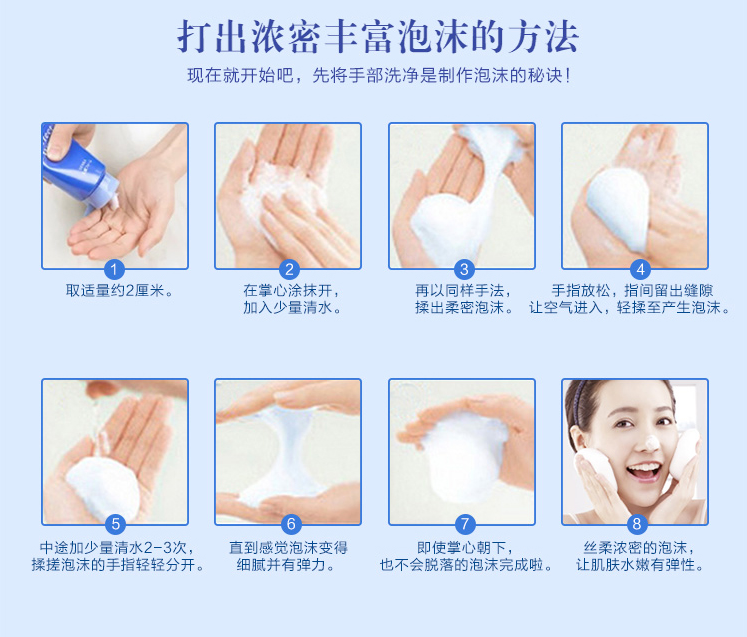 打出浓密丰富泡沫的方法

现在就开始吧，先将手部洗净是制作泡沫的秘诀！

1
取适量约2厘米。

2
在掌心涂抹开，加入少量清水。

3
再以同样手法，揉出柔密泡沫。

4
手指放松，指间留出缝隙让空气进入，轻揉至产生泡沫。

5
中途加少量清水2-3次，揉搓泡沫的手指轻轻分开。

6
直到感觉泡沫变得细腻并有弹力。

7
即使掌心朝下，也不会脱落的泡沫完成啦。

8
丝柔浓密的泡沫，让肌肤水嫩有弹性。